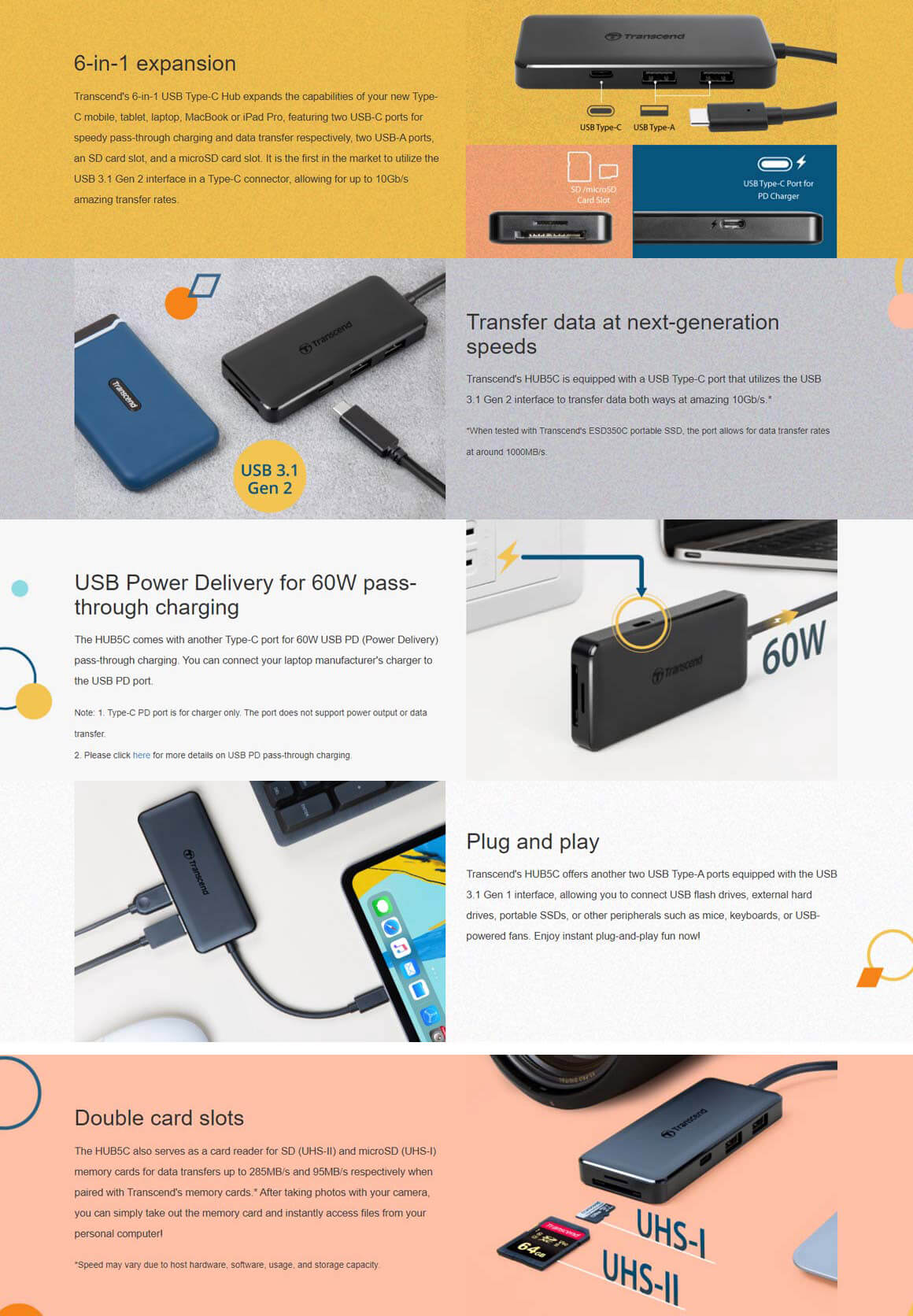 6-in-1 expansion

Transcend's 6-in-1 USB Type-C Hub expands the capabilities of your new Type-C mobile, tablet, laptop, MacBook or iPad Pro, featuring two USB-C ports for speedy pass-through charging and data transfer respectively, two USB-A ports, an SD card slot, and a microSD card slot. It is the first in the market to utilize the USB 3.1 Gen 2 interface in a Type-C connector, allowing for up to 10Gb/s amazing transfer rates.

Transcend

USB Type-C

USB Type-A

SD /microSD Card Slot

USB Type-C Port for PD Charger

Transcend

Transcend

USB 3.1 Gen 2

Transfer data at next-generation speeds

Transcend's HUB5C is equipped with a USB Type-C port that utilizes the USB 3.1 Gen 2 interface to transfer data both ways at amazing 10Gb/s.*

*When tested with Transcend's ESD350C portable SSD, the port allows for data transfer rates at around 1000MB/s.

USB Power Delivery for 60W pass-through charging

The HUB5C comes with another Type-C port for 60W USB PD (Power Delivery) pass-through charging. You can connect your laptop manufacturer's charger to the USB PD port.

Note: 1. Type-C PD port is for charger only. The port does not support power output or data transfer.

2. Please click here for more details on USB PD pass-through charging.

Transcend

60W

Transcend

Plug and play

Transcend's HUB5C offers another two USB Type-A ports equipped with the USB 3.1 Gen 1 interface, allowing you to connect USB flash drives, external hard drives, portable SSDs, or other peripherals such as mice, keyboards, or USB-powered fans. Enjoy instant plug-and-play fun now!

Double card slots

The HUB5C also serves as a card reader for SD (UHS-II) and microSD (UHS-I) memory cards for data transfers up to 285MB/s and 95MB/s respectively when paired with Transcend's memory cards.* After taking photos with your camera, you can simply take out the memory card and instantly access files from your personal computer!

*Speed may vary due to host hardware, software, usage, and storage capacity.

Transcend

Transcend

64GB

UHS-I

UHS-II